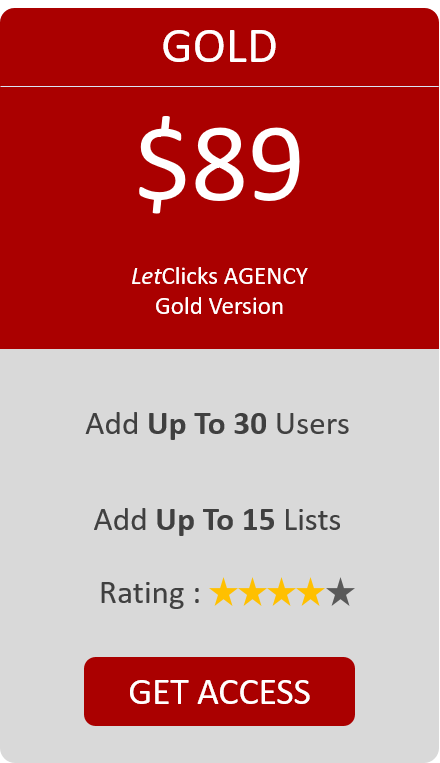 GOLD

$89

LetClicks AGENCY
Gold Version

Add Up To 30 Users

Add Up To 15 Lists

Rating : ★★★★★

GET ACCESS